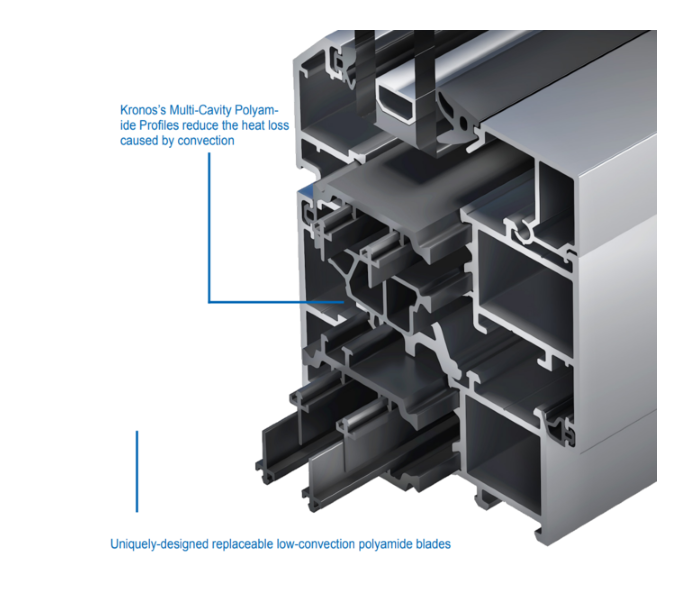 Kronos's Multi-Cavity Polyamide Profiles reduce the heat loss caused by convection

Uniquely-designed replaceable low-convection polyamide blades